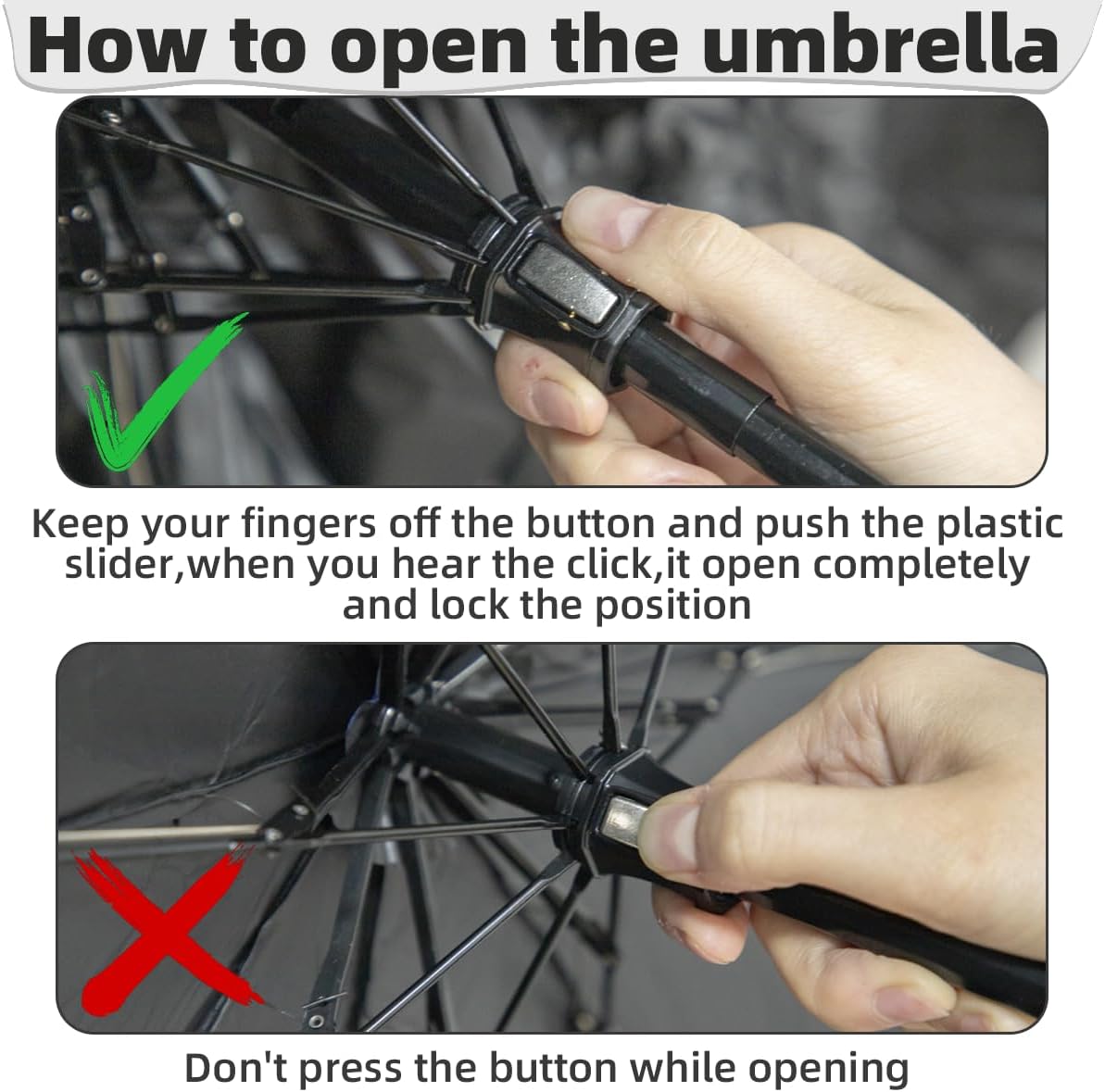 How to open the umbrella

Keep your fingers off the button and push the plastic slider,when you hear the click,it open completely and lock the position

Don't press the button while opening